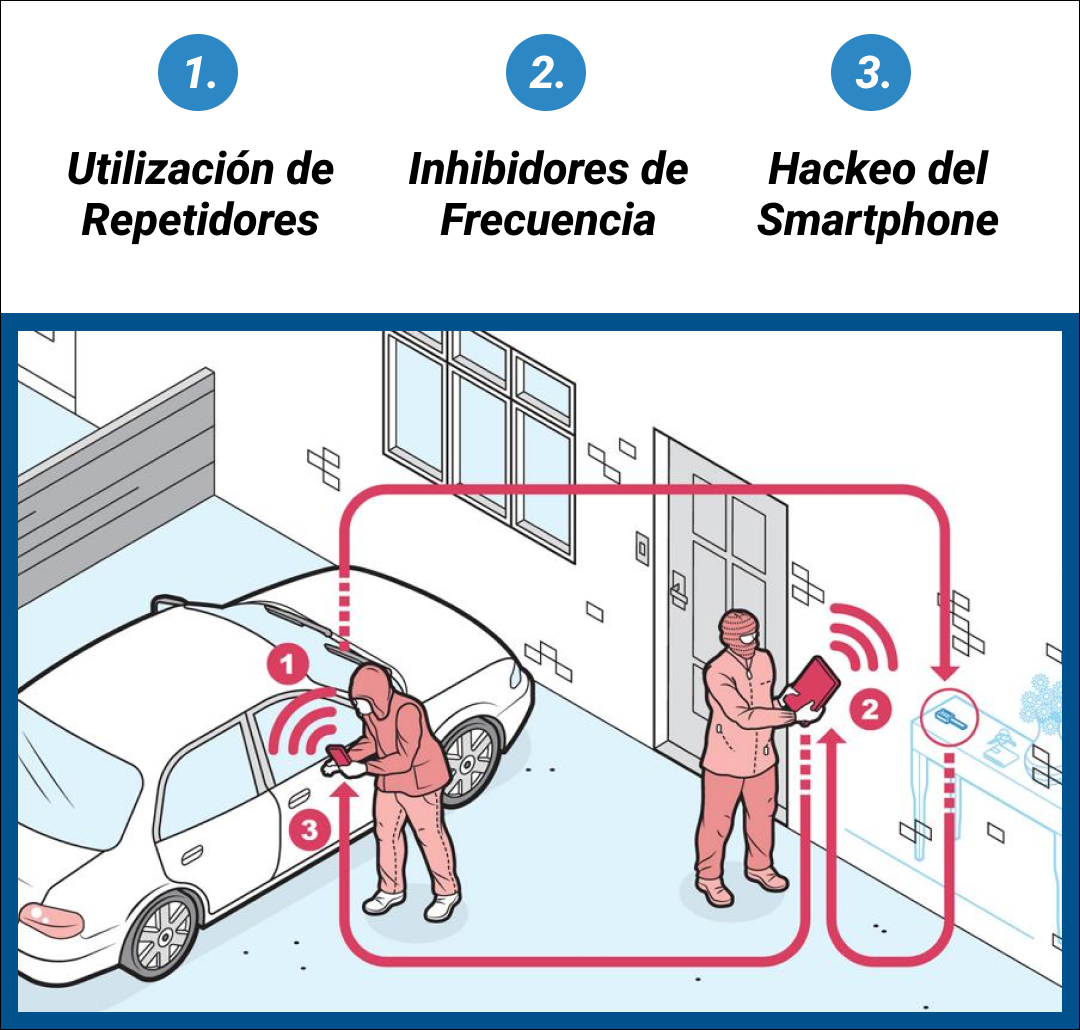 1.
Utilización de Repetidores

2.
Inhibidores de Frecuencia

3.
Hackeo del Smartphone

1

2

3